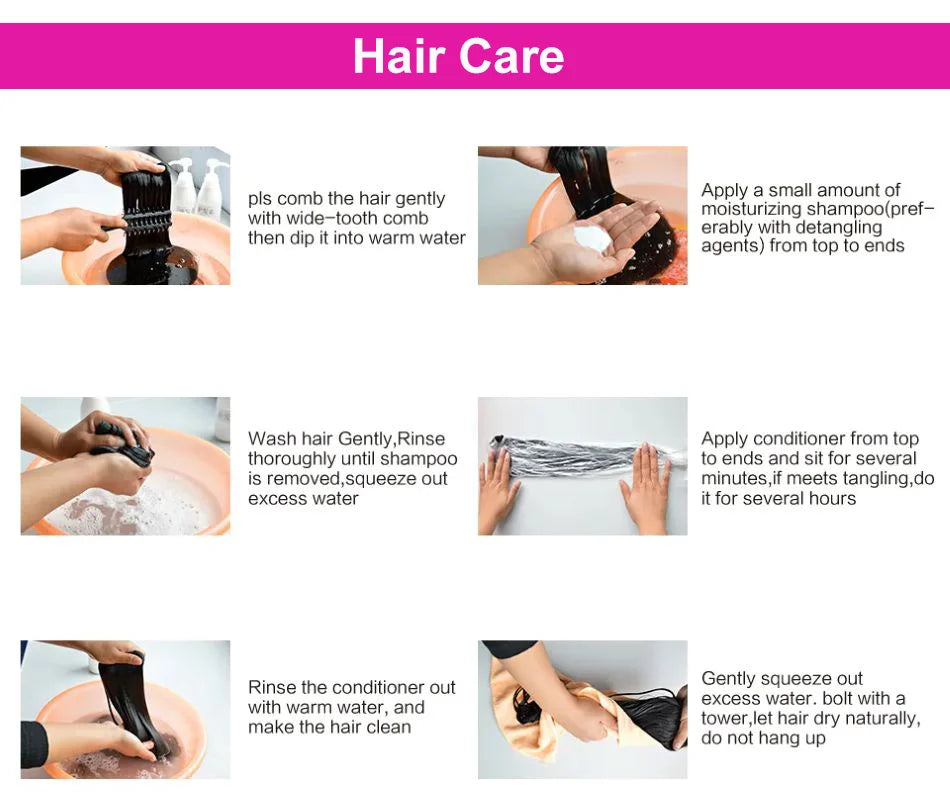 Hair Care

pls comb the hair gently with wide-tooth comb then dip it into warm water

Apply a small amount of moisturizing shampoo(preferably with detangling agents) from top to ends

Wash hair Gently,Rinse thoroughly until shampoo is removed,squeeze out excess water

Apply conditioner from top to ends and sit for several minutes,if meets tangling,do it for several hours

Rinse the conditioner out with warm water, and make the hair clean

Gently squeeze out excess water. bolt with a tower,let hair dry naturally, do not hang up